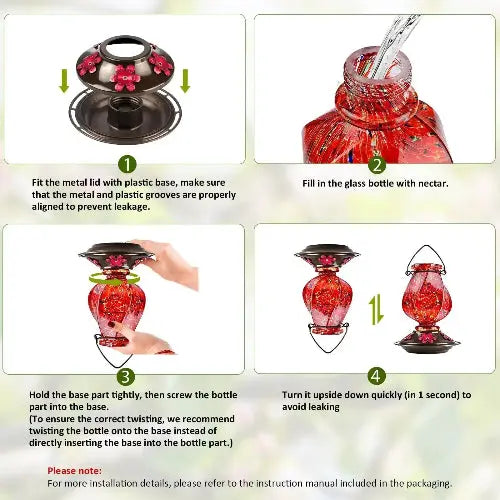 1

Fit the metal lid with plastic base, make sure that the metal and plastic grooves are properly aligned to prevent leakage.

2

Fill in the glass bottle with nectar.

3

Hold the base part tightly, then screw the bottle part into the base.
(To ensure the correct twisting, we recommend twisting the bottle onto the base instead of directly inserting the base into the bottle part.)

4

Turn it upside down quickly (in 1 second) to avoid leaking

Please note:
For more installation details, please refer to the instruction manual included in the packaging.