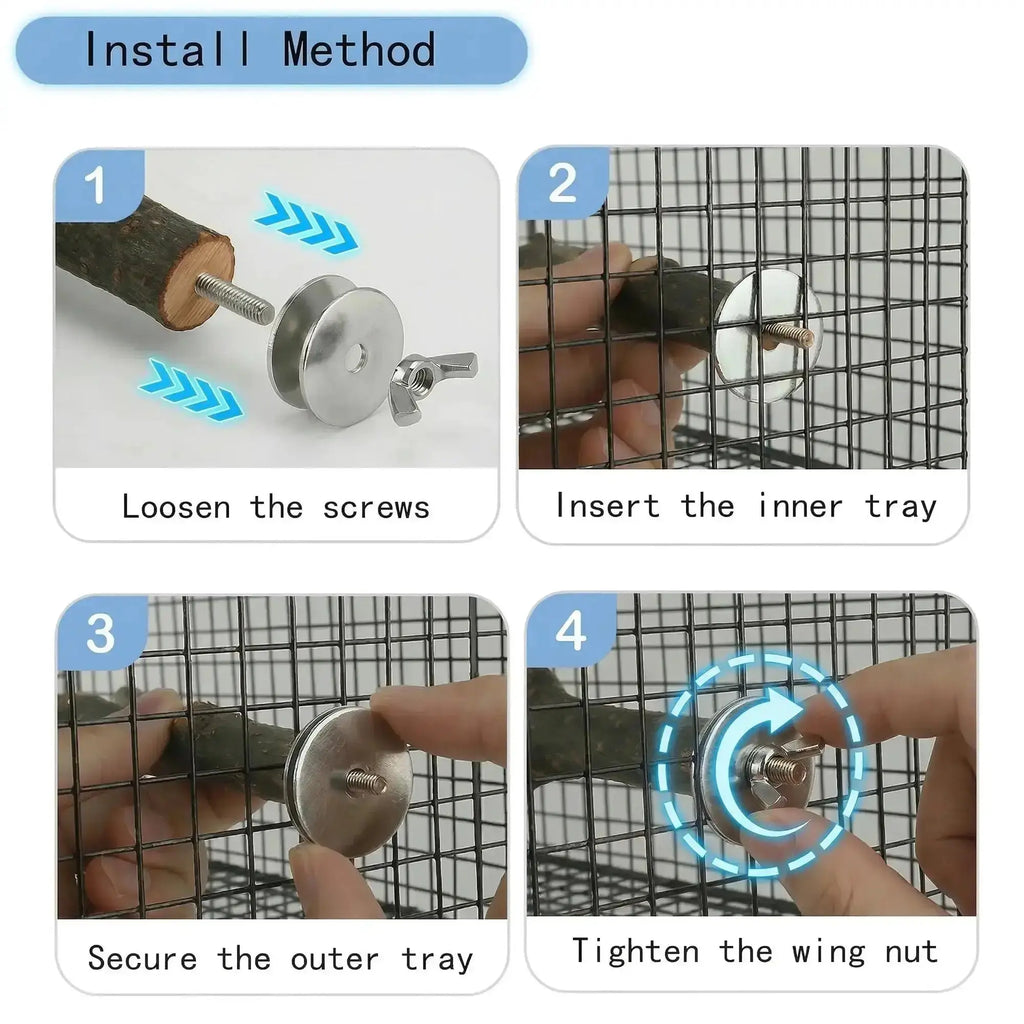 Install Method

1
Loosen the screws

2
Insert the inner tray

3
Secure the outer tray

4
Tighten the wing nut